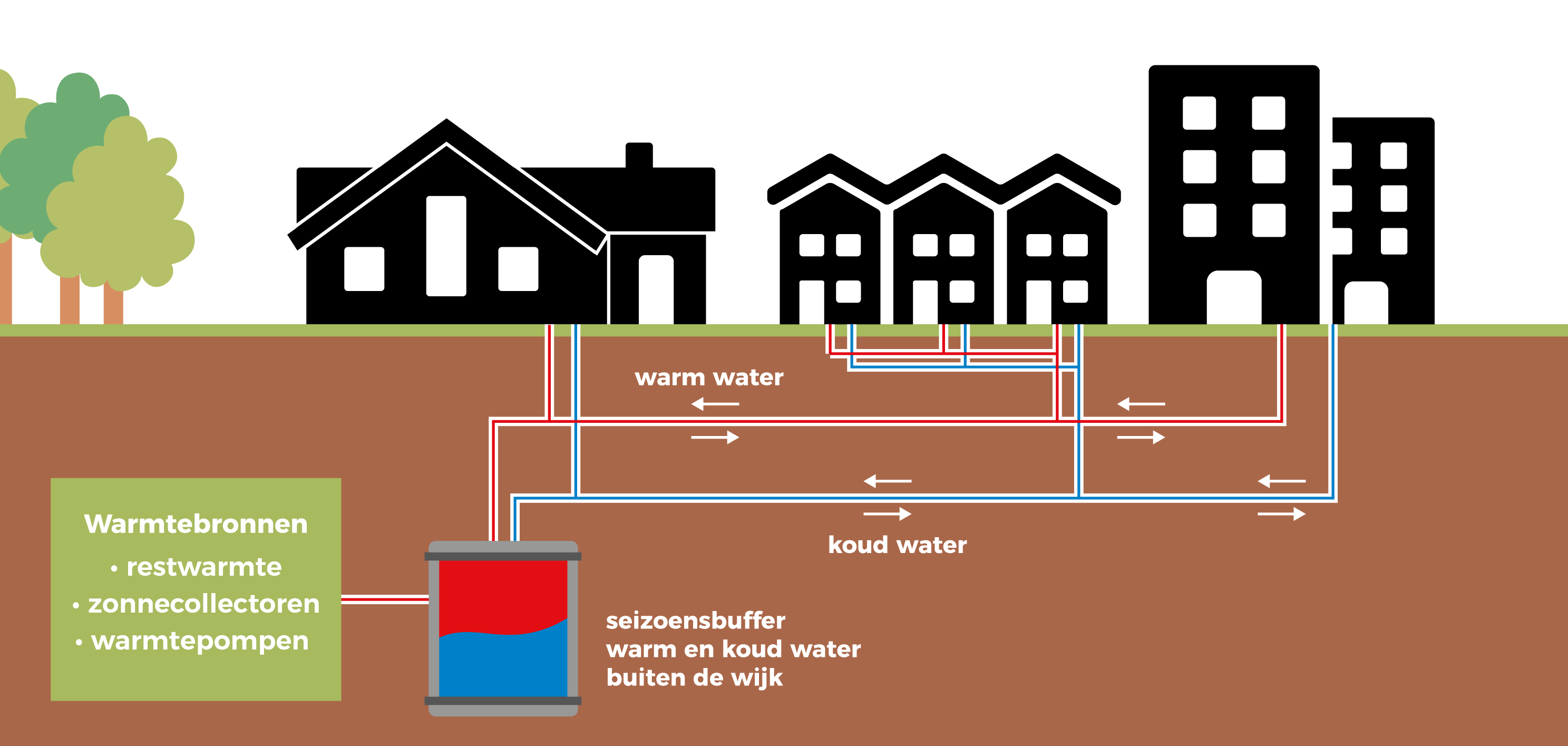 warm water

koud water

Warmtebronnen
• restwarmte
• zonnecollectoren
• warmtepompen

seizoensbuffer
warm en koud water
buiten de wijk