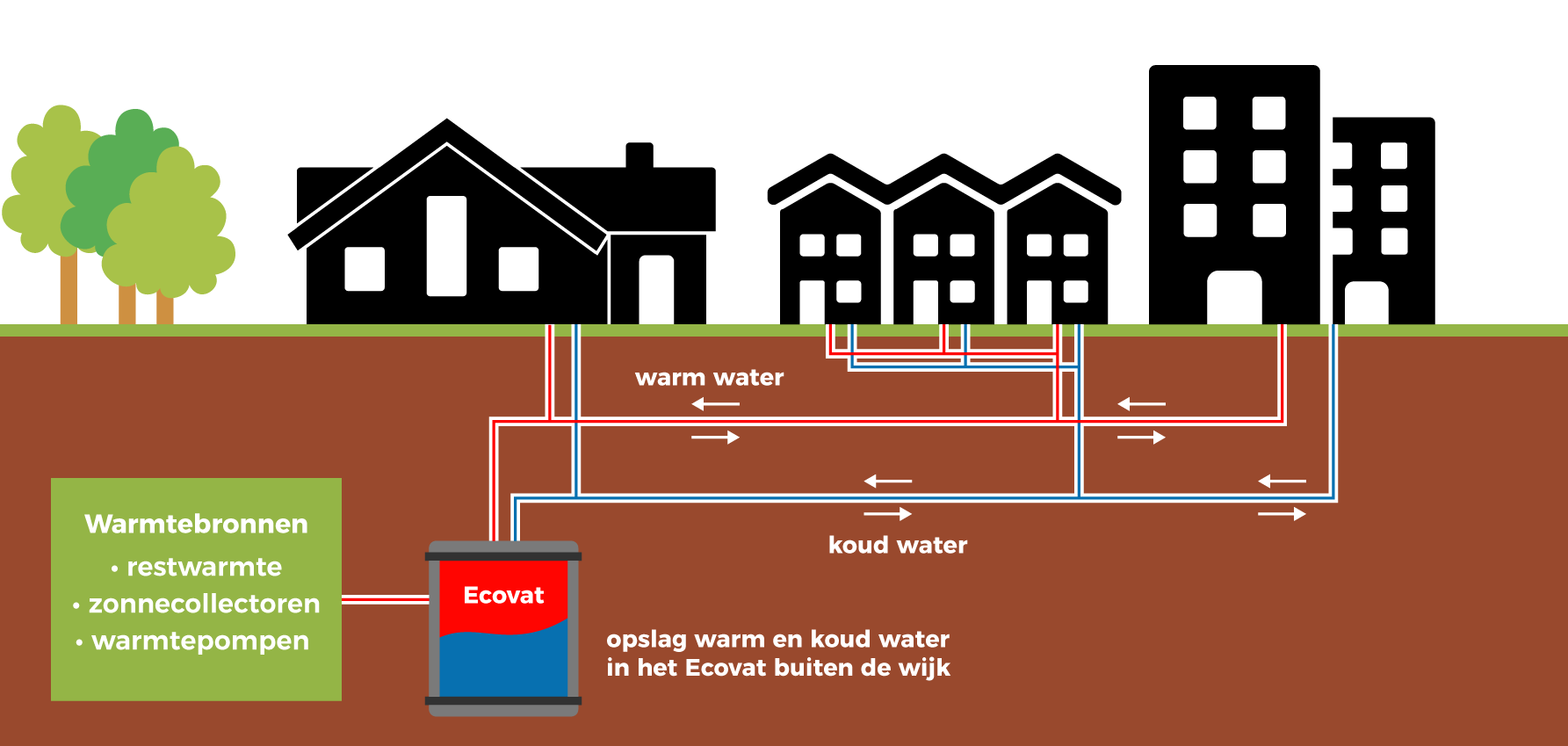 warm water

koud water

Warmtebronnen
• restwarmte
• zonnecollectoren
• warmtepompen

Ecovat

opslag warm en koud water
in het Ecovat buiten de wijk